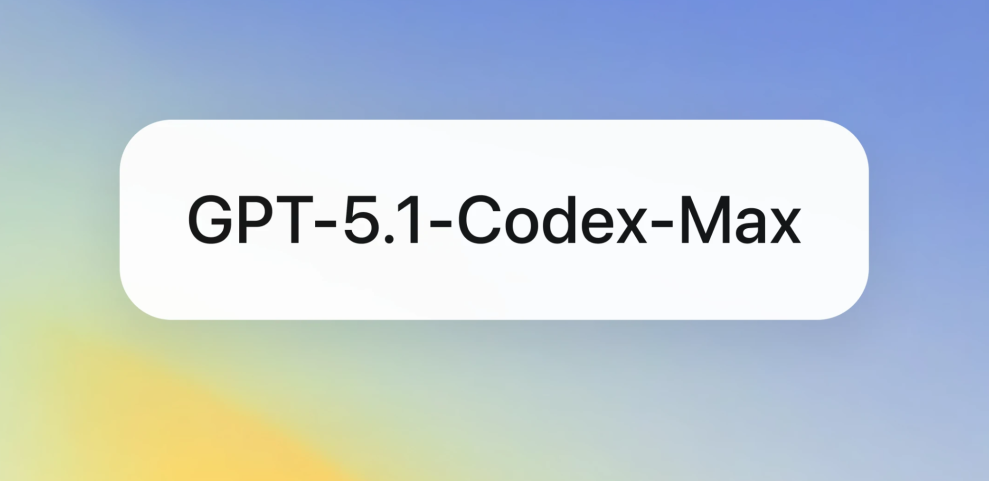 GPT-5.1-Codex-Max